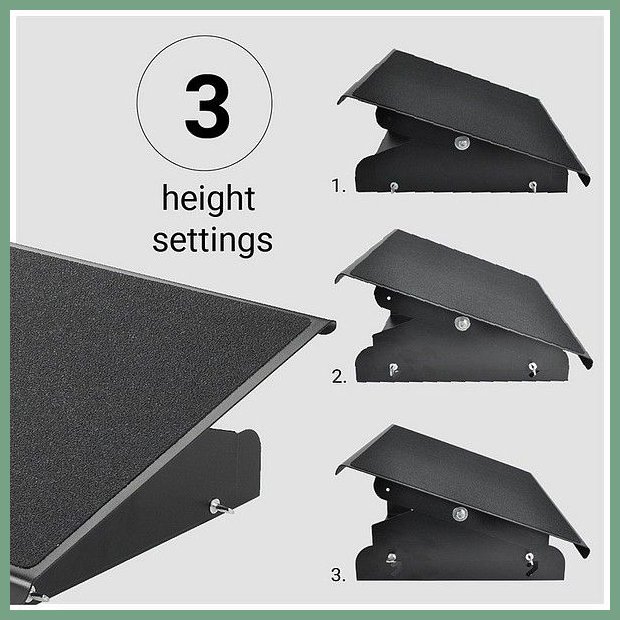 3

height settings

1.

2.

3.