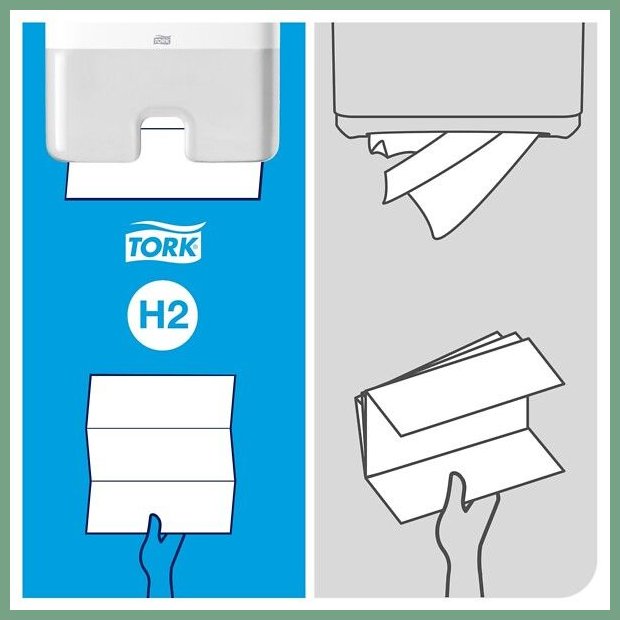 TORK

TORK

H2