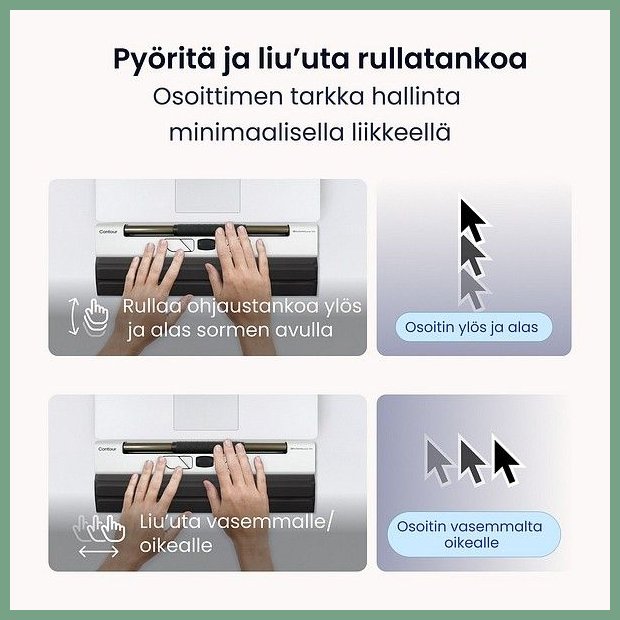 Pyöritä ja liu'uta rullatankoa
Osoittimen tarkka hallinta minimaalisella liikkeellä

Contour

Rullaa ohjaustankoa ylös ja alas sormen avulla

Osoitin ylös ja alas

Contour

Liu'uta vasemmalle/ oikealle

Osoitin vasemmalta oikealle