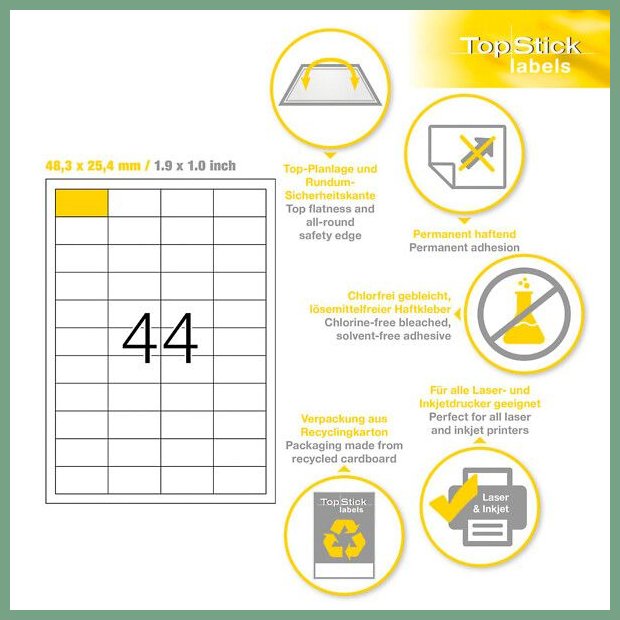 TopStick labels

48,3 x 25,4 mm / 1.9 x 1.0 inch

44

Top-Planlage und Rundum-Sicherheitskante
Top flatness and all-round safety edge

Permanent haftend
Permanent adhesion

Chlorfrei gebleicht, lösemittelfreier Haftkleber
Chlorine-free bleached, solvent-free adhesive

Für alle Laser- und Inkjetdrucker geeignet
Perfect for all laser and inkjet printers

Verpackung aus Recyclingkarton
Packaging made from recycled cardboard

TopStick labels

Laser & Inkjet