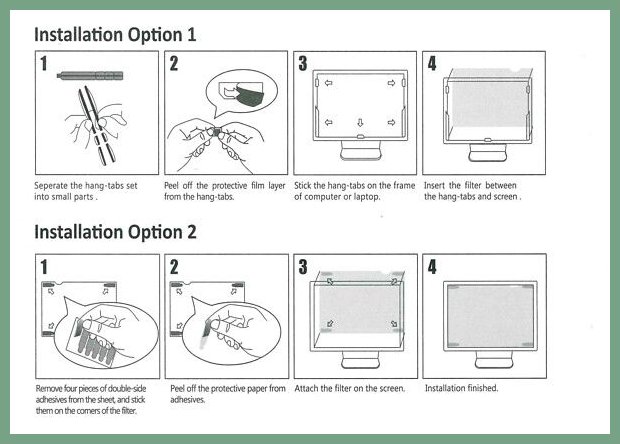 Installation Option 1

1

Seperate the hang-tabs set into small parts .

2

Peel off the protective film layer from the hang-tabs.

3

Stick the hang-tabs on the frame of computer or laptop.

4

Insert the filter between the hang-tabs and screen .

Installation Option 2

1

Remove four pieces of double-side adhesives from the sheet, and stick them on the corners of the filter.

2

Peel off the protective paper from adhesives.

3

Attach the filter on the screen.

4

Installation finished.