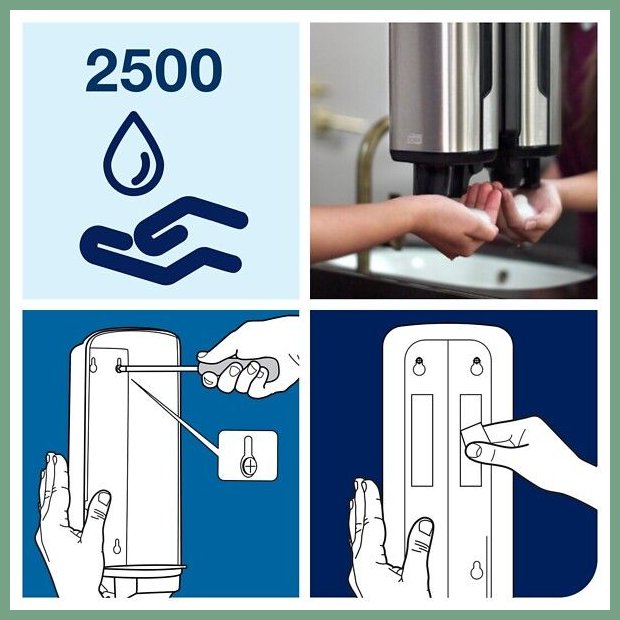 2500