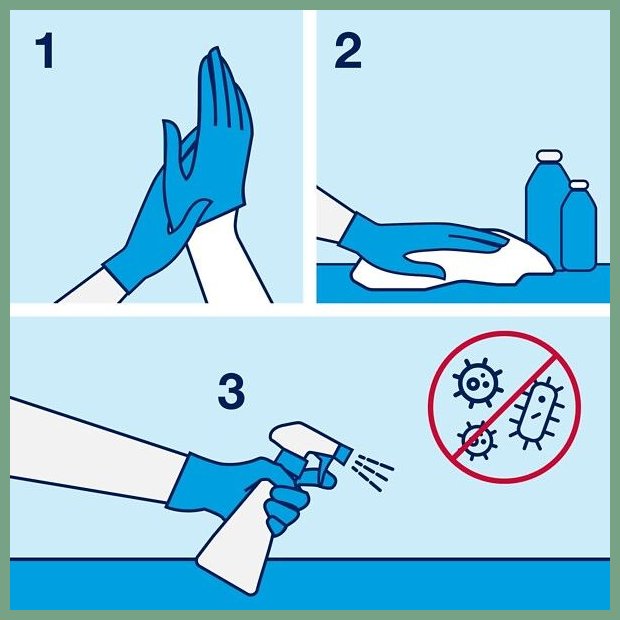 1

2

3